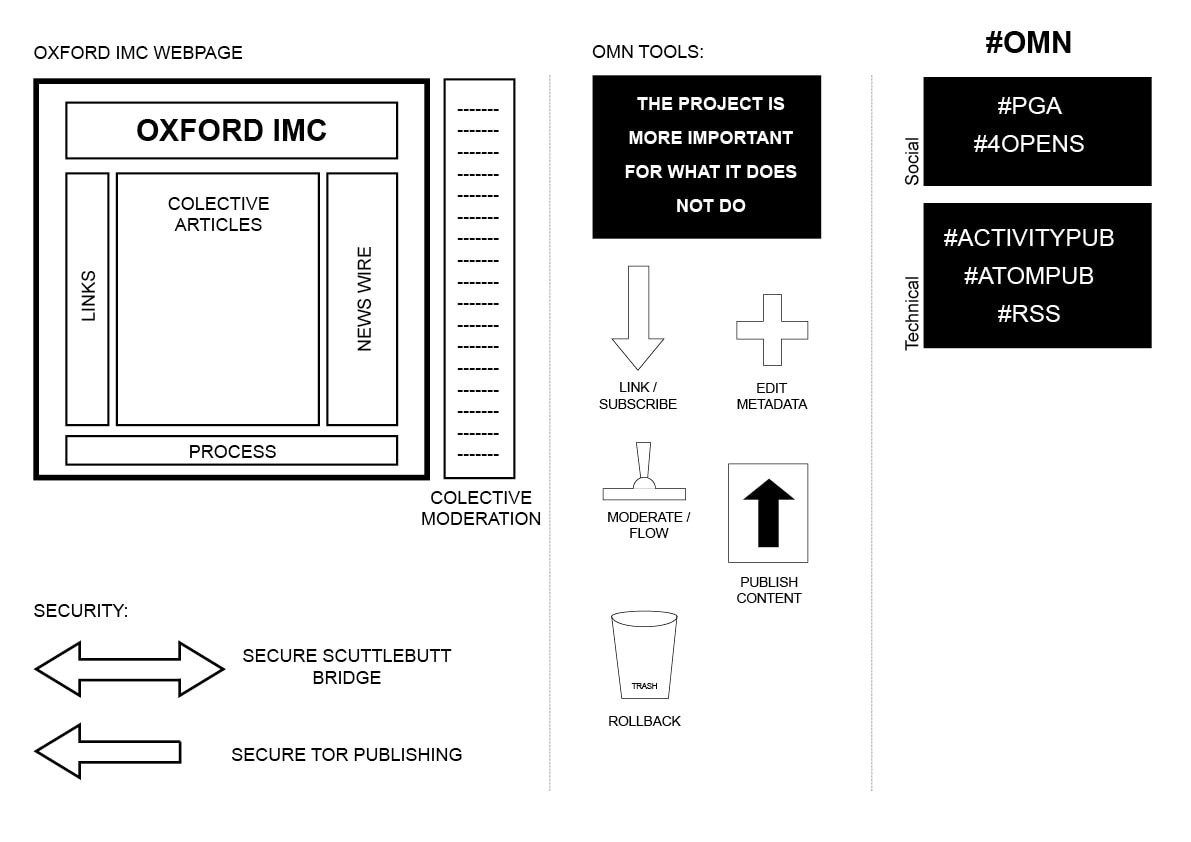 OXFORD IMC WEBPAGE

OXFORD IMC

LINKS

COLECTIVE ARTICLES

NEWS WIRE

PROCESS

-------
-------
-------
-------
-------
-------
-------
-------
-------
-------
-------
-------
-------
-------
-------
-------
-------

COLECTIVE MODERATION

SECURITY:

SECURE SCUTTLEBUTT BRIDGE

SECURE TOR PUBLISHING

OMN TOOLS:

THE PROJECT IS MORE IMPORTANT FOR WHAT IT DOES NOT DO

LINK / SUBSCRIBE

EDIT METADATA

MODERATE / FLOW

PUBLISH CONTENT

TRASH

ROLLBACK

#OMN

Social

#PGA
#4OPENS

Technical

#ACTIVITYPUB
#ATOMPUB
#RSS